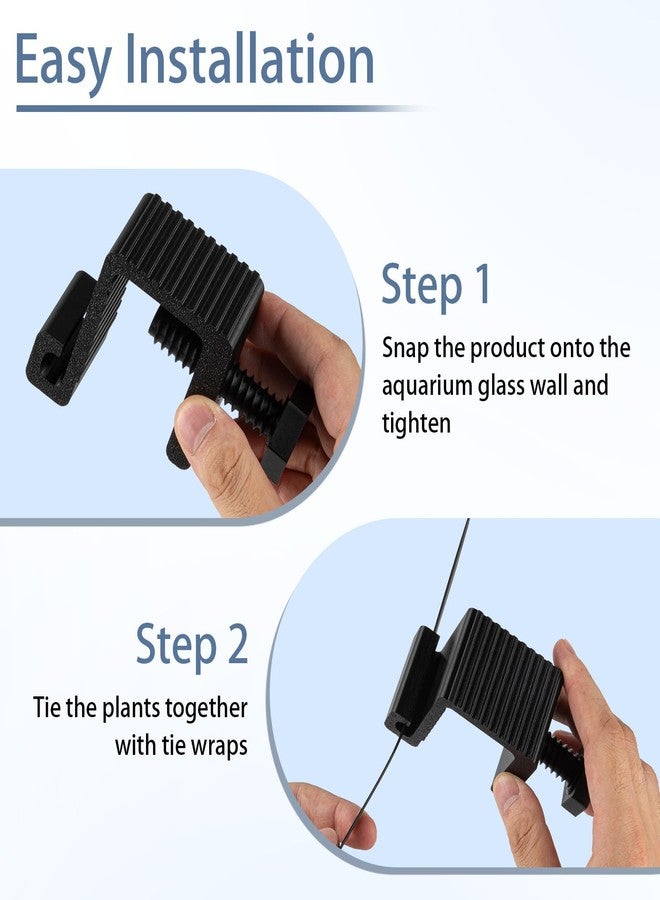 Easy Installation

Step 1

Snap the product onto the aquarium glass wall and tighten

Step 2

Tie the plants together with tie wraps